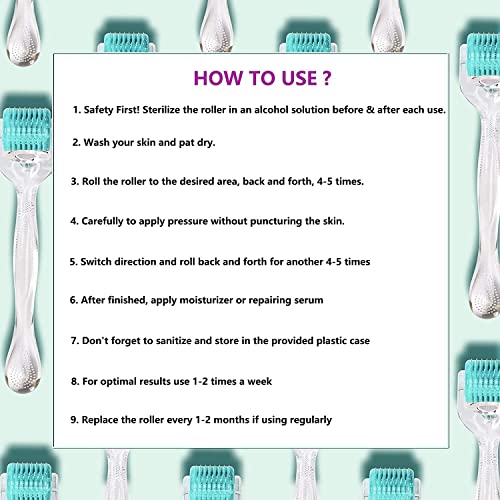 HOW TO USE ?

1. Safety First! Sterilize the roller in an alcohol solution before & after each use.

2. Wash your skin and pat dry.

3. Roll the roller to the desired area, back and forth, 4-5 times.

4. Carefully to apply pressure without puncturing the skin.

5. Switch direction and roll back and forth for another 4-5 times

6. After finished, apply moisturizer or repairing serum

7. Don't forget to sanitize and store in the provided plastic case

8. For optimal results use 1-2 times a week

9. Replace the roller every 1-2 months if using regularly