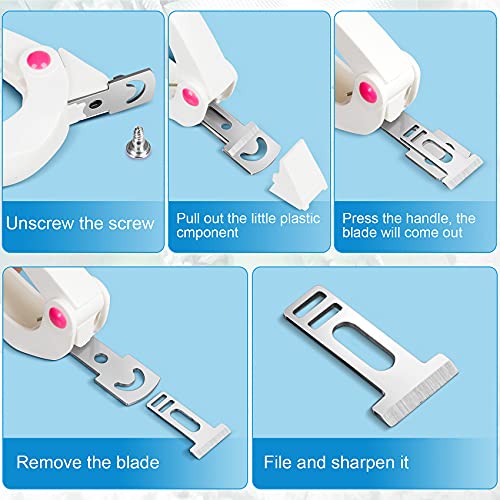 Unscrew the screw

Pull out the little plastic cmponent

Press the handle, the blade will come out

Remove the blade

File and sharpen it