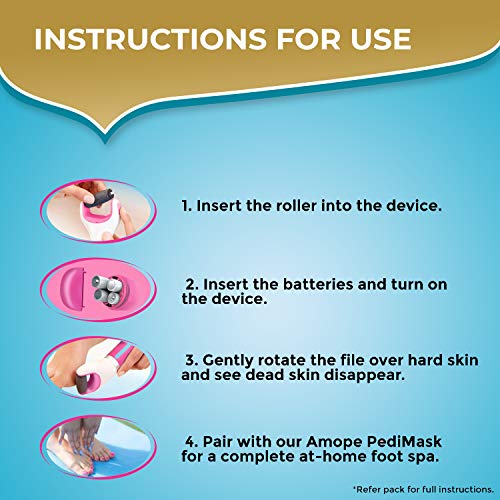 INSTRUCTIONS FOR USE

1. Insert the roller into the device.

2. Insert the batteries and turn on the device.

3. Gently rotate the file over hard skin and see dead skin disappear.

4. Pair with our Amope PediMask for a complete at-home foot spa.

*Refer pack for full instructions.