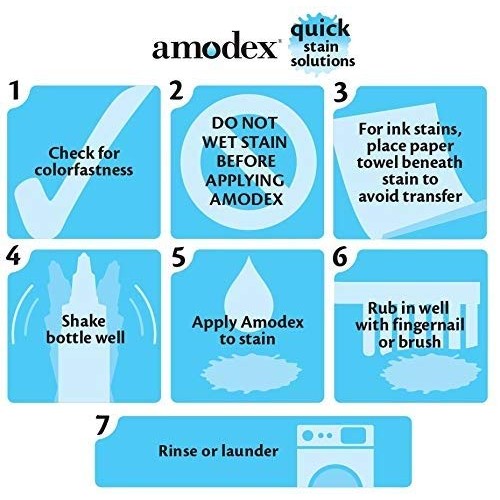 amodex® quick stain solutions

1
Check for colorfastness

2
DO NOT WET STAIN BEFORE APPLYING AMODEX

3
For ink stains, place paper towel beneath stain to avoid transfer

4
Shake bottle well

5
Apply Amodex to stain

6
Rub in well with fingernail or brush

7
Rinse or launder