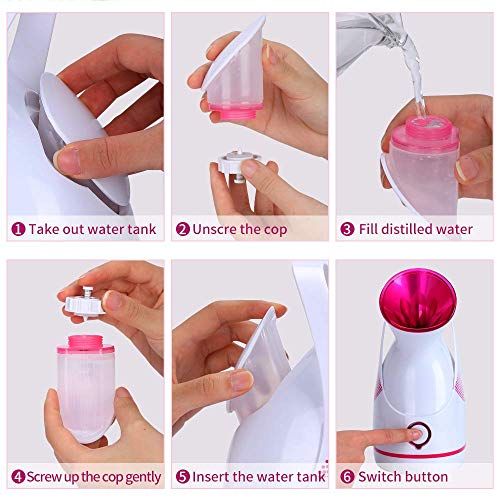 1 Take out water tank

2 Unscre the cop

3 Fill distilled water

4 Screw up the cop gently

5 Insert the water tank

6 Switch button