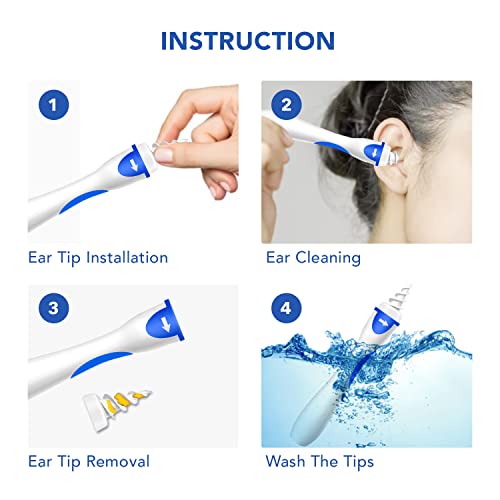 INSTRUCTION

1

Ear Tip Installation

2

Ear Cleaning

3

Ear Tip Removal

4

Wash The Tips