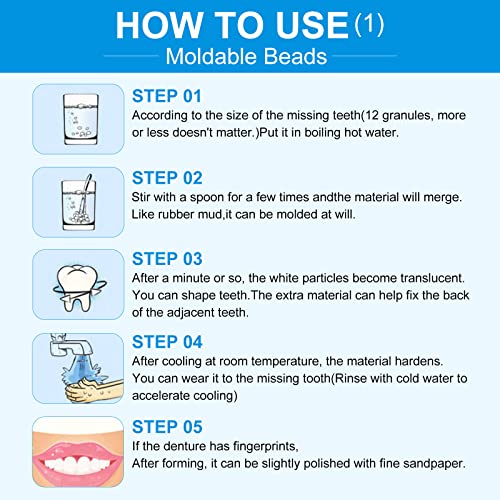 HOW TO USE (1)
Moldable Beads

STEP 01
According to the size of the missing teeth(12 granules, more or less doesn't matter.)Put it in boiling hot water.

STEP 02
Stir with a spoon for a few times andthe material will merge. Like rubber mud,it can be molded at will.

STEP 03
After a minute or so, the white particles become translucent. You can shape teeth.The extra material can help fix the back of the adjacent teeth.

STEP 04
After cooling at room temperature, the material hardens. You can wear it to the missing tooth(Rinse with cold water to accelerate cooling)

STEP 05
If the denture has fingerprints,
After forming, it can be slightly polished with fine sandpaper.