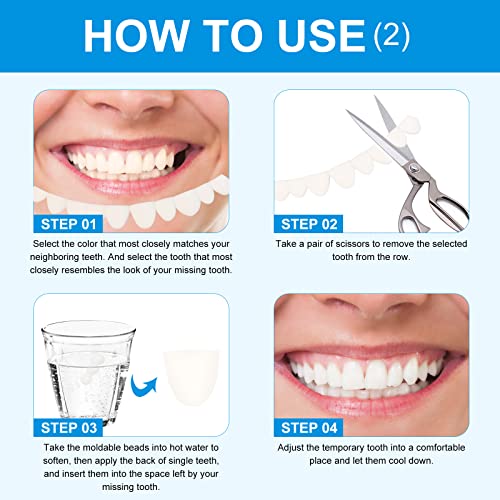 HOW TO USE (2)

STEP 01

Select the color that most closely matches your neighboring teeth. And select the tooth that most closely resembles the look of your missing tooth.

STEP 02

Take a pair of scissors to remove the selected tooth from the row.

STEP 03

Take the moldable beads into hot water to soften, then apply the back of single teeth, and insert them into the space left by your missing tooth.

STEP 04

Adjust the temporary tooth into a comfortable place and let them cool down.