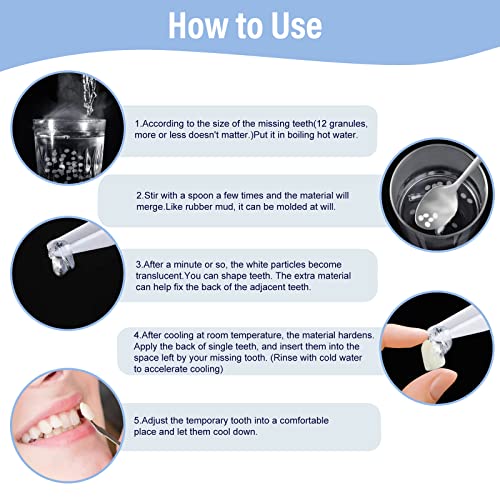 How to Use

1.According to the size of the missing teeth(12 granules, more or less doesn't matter.)Put it in boiling hot water.

2.Stir with a spoon a few times and the material will merge.Like rubber mud, it can be molded at will.

3.After a minute or so, the white particles become translucent.You can shape teeth. The extra material can help fix the back of the adjacent teeth.

4.After cooling at room temperature, the material hardens. Apply the back of single teeth, and insert them into the space left by your missing tooth. (Rinse with cold water to accelerate cooling)

5.Adjust the temporary tooth into a comfortable place and let them cool down.