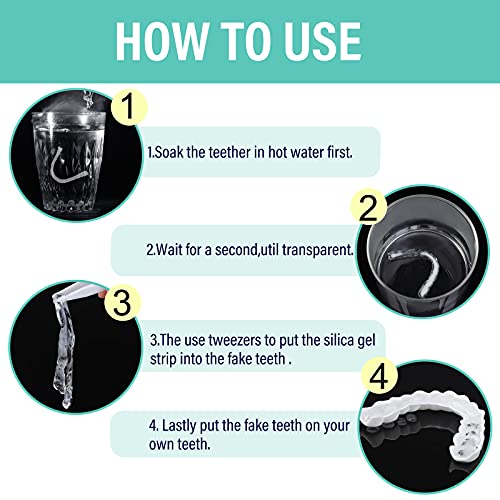 HOW TO USE

1

1.Soak the teether in hot water first.

2

2.Wait for a second,util transparent.

3

3.The use tweezers to put the silica gel strip into the fake teeth .

4

4. Lastly put the fake teeth on your own teeth.