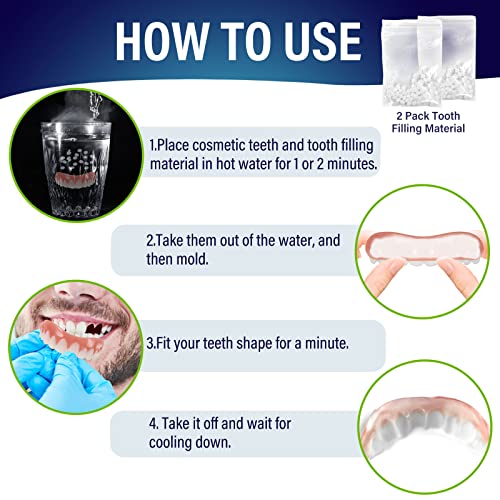 HOW TO USE

2 Pack Tooth Filling Material

1.Place cosmetic teeth and tooth filling material in hot water for 1 or 2 minutes.

2.Take them out of the water, and then mold.

3.Fit your teeth shape for a minute.

4. Take it off and wait for cooling down.