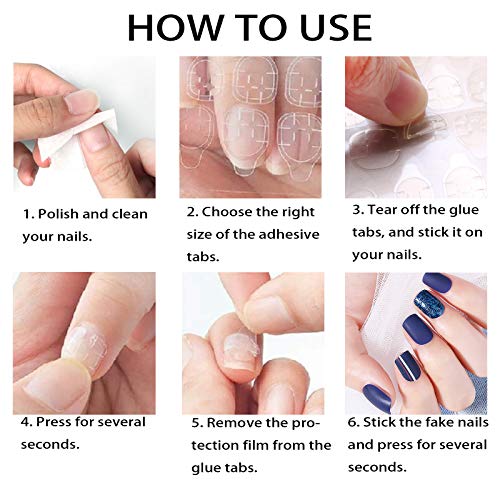 HOW TO USE

1. Polish and clean your nails.

2. Choose the right size of the adhesive tabs.

3. Tear off the glue tabs, and stick it on your nails.

4. Press for several seconds.

5. Remove the protection film from the glue tabs.

6. Stick the fake nails and press for several seconds.