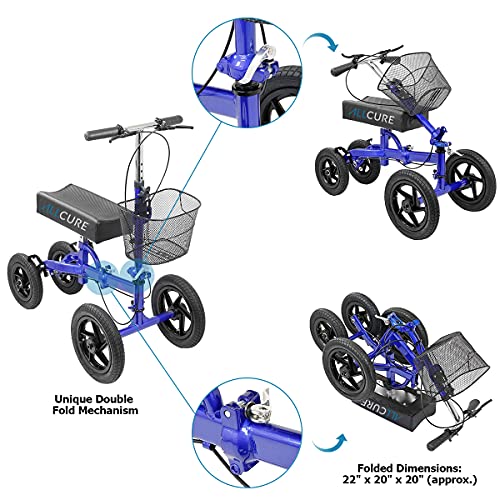 ALLCURE

ALLCURE

Unique Double Fold Mechanism

ALLCURE

Folded Dimensions: 22" x 20" x 20" (approx.)