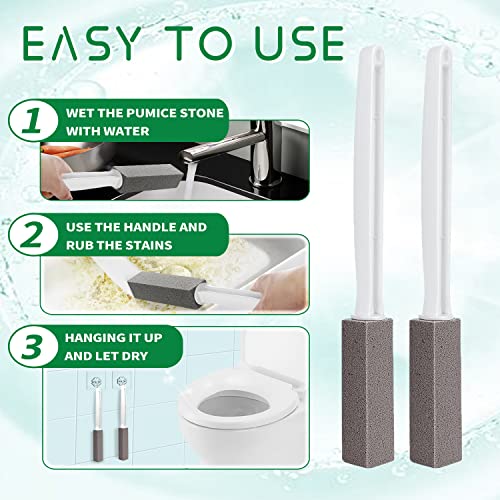 EASY TO USE

1 WET THE PUMICE STONE WITH WATER

2 USE THE HANDLE AND RUB THE STAINS

3 HANGING IT UP AND LET DRY