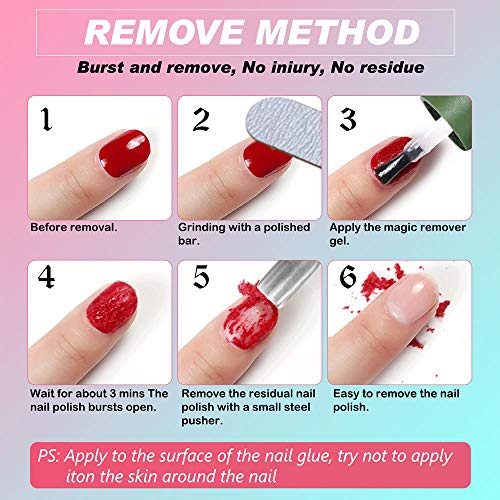 REMOVE METHOD

Burst and remove, No iniury, No residue

1

Before removal.

2

Grinding with a polished bar.

3

Apply the magic remover gel.

4

Wait for about 3 mins The nail polish bursts open.

5

Remove the residual nail polish with a small steel pusher.

6

Easy to remove the nail polish.

PS: Apply to the surface of the nail glue, try not to apply iton the skin around the nail