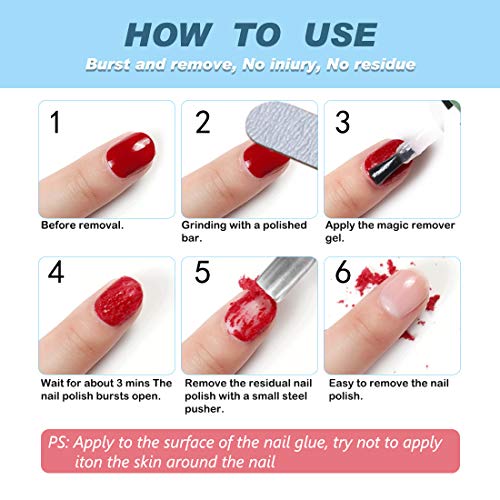 HOW TO USE

Burst and remove, No iniury, No residue

1

Before removal.

2

Grinding with a polished bar.

3

Apply the magic remover gel.

4

Wait for about 3 mins The nail polish bursts open.

5

Remove the residual nail polish with a small steel pusher.

6

Easy to remove the nail polish.

PS: Apply to the surface of the nail glue, try not to apply iton the skin around the nail