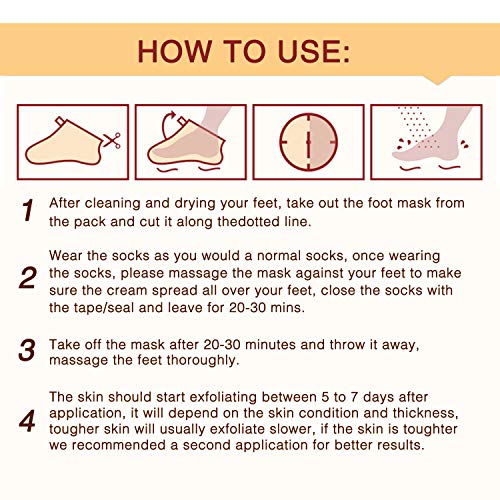 HOW TO USE:

1 After cleaning and drying your feet, take out the foot mask from the pack and cut it along thedotted line.

2 Wear the socks as you would a normal socks, once wearing the socks, please massage the mask against your feet to make sure the cream spread all over your feet, close the socks with the tape/seal and leave for 20-30 mins.

3 Take off the mask after 20-30 minutes and throw it away, massage the feet thoroughly.

4 The skin should start exfoliating between 5 to 7 days after application, it will depend on the skin condition and thickness, tougher skin will usually exfoliate slower, if the skin is toughter we recommended a second application for better results.