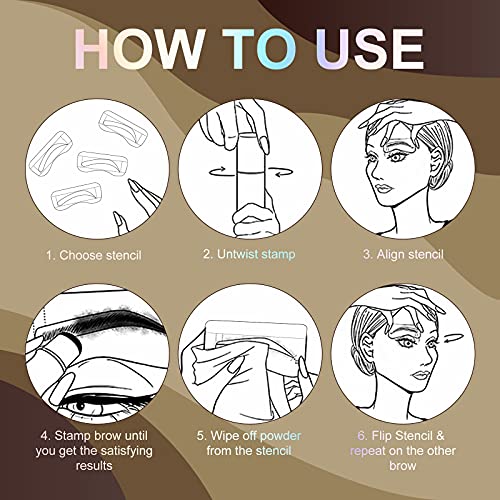 HOW TO USE

1. Choose stencil

2. Untwist stamp

3. Align stencil

4. Stamp brow until you get the satisfying results

5. Wipe off powder from the stencil

6. Flip Stencil & repeat on the other brow