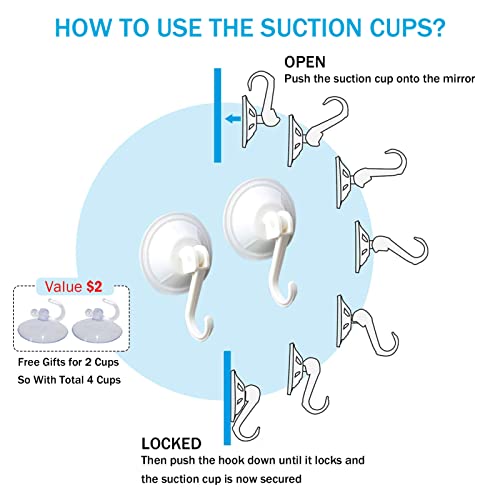 HOW TO USE THE SUCTION CUPS?

OPEN
Push the suction cup onto the mirror

Value $2

Free Gifts for 2 Cups
So With Total 4 Cups

LOCKED
Then push the hook down until it locks and the suction cup is now secured