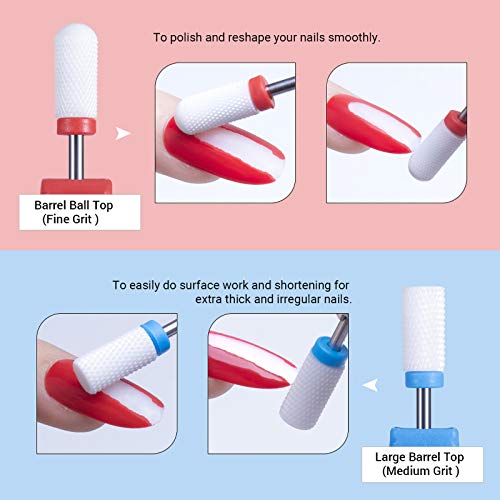 To polish and reshape your nails smoothly.

Barrel Ball Top
(Fine Grit )

To easily do surface work and shortening for extra thick and irregular nails.

Large Barrel Top
(Medium Grit )