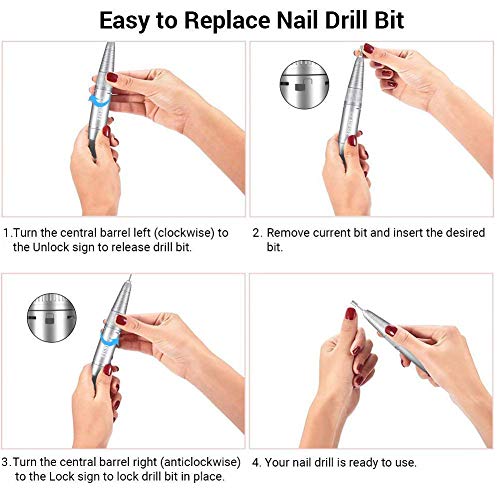 Easy to Replace Nail Drill Bit

1.Turn the central barrel left (clockwise) to the Unlock sign to release drill bit.

2. Remove current bit and insert the desired bit.

3.Turn the central barrel right (anticlockwise) to the Lock sign to lock drill bit in place.

4. Your nail drill is ready to use.