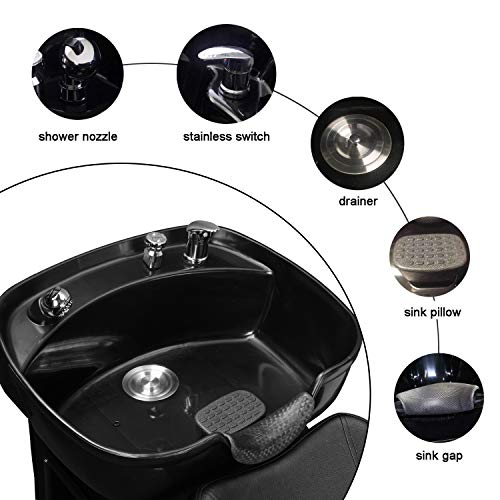 shower nozzle

stainless switch

drainer

sink pillow

sink gap