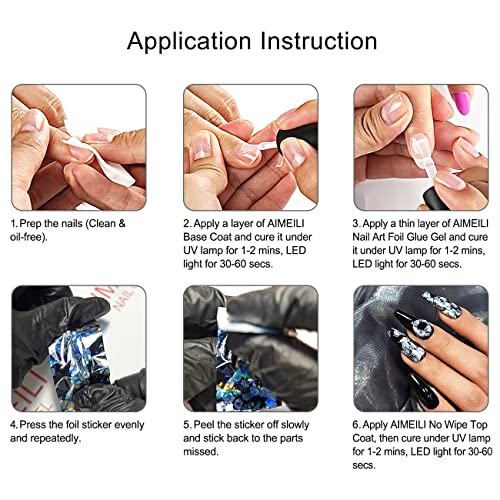 Application Instruction

1. Prep the nails (Clean & oil-free).

2. Apply a layer of AIMEILI Base Coat and cure it under UV lamp for 1-2 mins, LED light for 30-60 secs.

3. Apply a thin layer of AIMEILI Nail Art Foil Glue Gel and cure it under UV lamp for 1-2 mins, LED light for 30-60 secs.

NAIL

EILI

4. Press the foil sticker evenly and repeatedly.

5. Peel the sticker off slowly and stick back to the parts missed.

6. Apply AIMEILI No Wipe Top Coat, then cure under UV lamp for 1-2 mins, LED light for 30-60 secs.