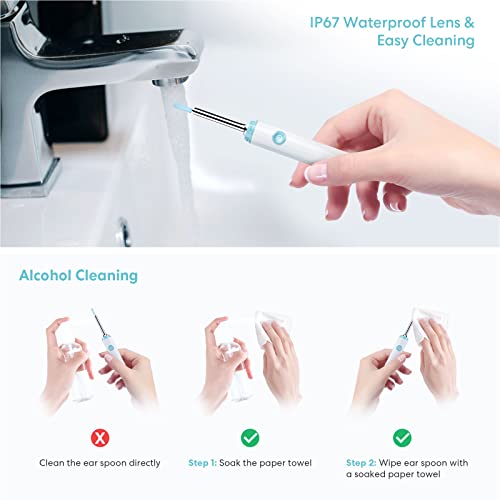 IP67 Waterproof Lens & Easy Cleaning

Alcohol Cleaning

Clean the ear spoon directly

Step 1: Soak the paper towel

Step 2: Wipe ear spoon with a soaked paper towel