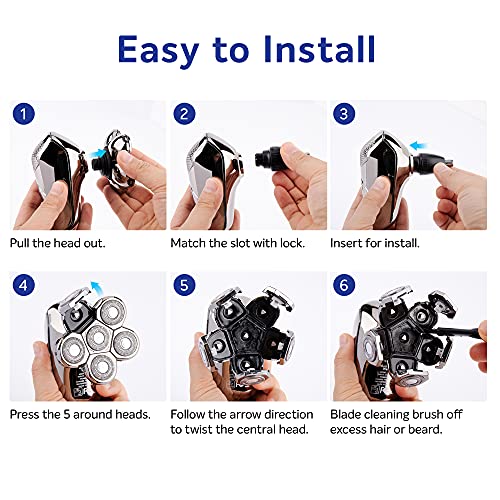 Easy to Install

1
Pull the head out.

2
Match the slot with lock.

3
Insert for install.

4
Press the 5 around heads.

5
Follow the arrow direction to twist the central head.

6
Blade cleaning brush off excess hair or beard.