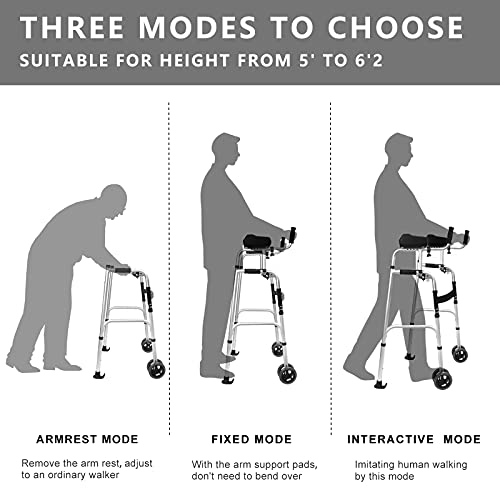 THREE MODES TO CHOOSE
SUITABLE FOR HEIGHT FROM 5' TO 6'2

ARMREST MODE

Remove the arm rest, adjust to an ordinary walker

FIXED MODE

With the arm support pads, don't need to bend over

INTERACTIVE MODE

Imitating human walking by this mode