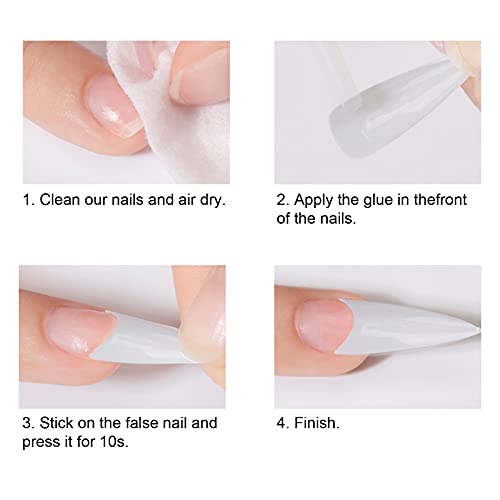 1. Clean our nails and air dry.

2. Apply the glue in thefront of the nails.

3. Stick on the false nail and press it for 10s.

4. Finish.