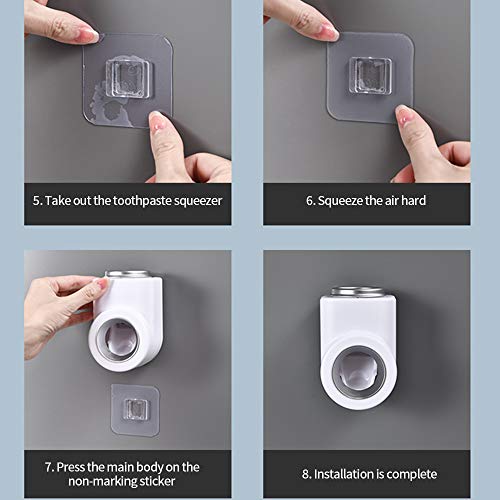 5. Take out the toothpaste squeezer

6. Squeeze the air hard

7. Press the main body on the non-marking sticker

8. Installation is complete