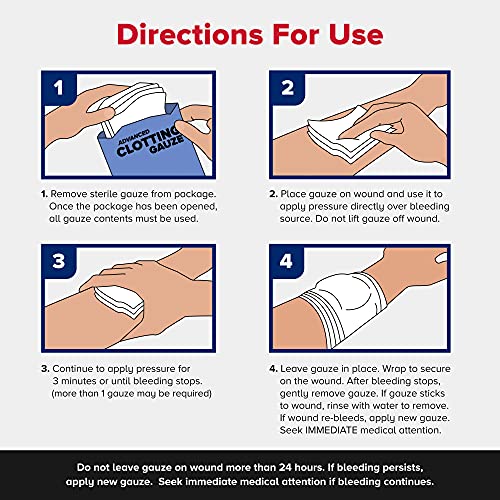 Directions For Use

1

ADVANCED
CLOTTING
GAUZE

1. Remove sterile gauze from package. Once the package has been opened, all gauze contents must be used.

2

2. Place gauze on wound and use it to apply pressure directly over bleeding source. Do not lift gauze off wound.

3

3. Continue to apply pressure for 3 minutes or until bleeding stops. (more than 1 gauze may be required)

4

4. Leave gauze in place. Wrap to secure on the wound. After bleeding stops, gently remove gauze. If gauze sticks to wound, rinse with water to remove. If wound re-bleeds, apply new gauze. Seek IMMEDIATE medical attention.

Do not leave gauze on wound more than 24 hours. If bleeding persists, apply new gauze. Seek immediate medical attention if bleeding continues.