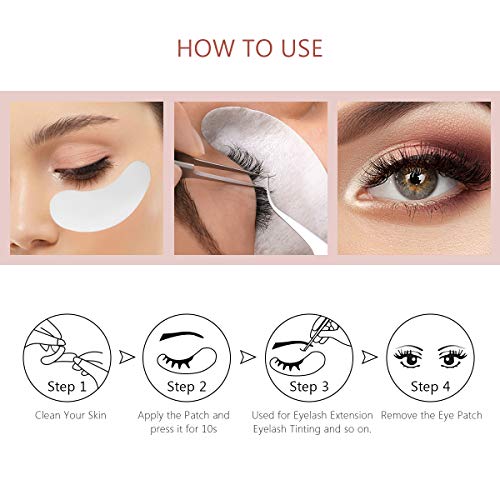 HOW TO USE

Step 1
Clean Your Skin

Step 2
Apply the Patch and press it for 10s

Step 3
Used for Eyelash Extension Eyelash Tinting and so on.

Step 4
Remove the Eye Patch