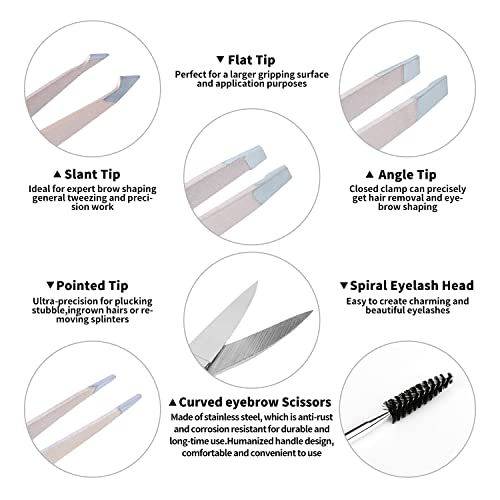 ▼ Flat Tip
Perfect for a larger gripping surface and application purposes

▲ Slant Tip
Ideal for expert brow shaping general tweezing and precision work

▲ Angle Tip
Closed clamp can precisely get hair removal and eyebrow shaping

▼ Pointed Tip
Ultra-precision for plucking stubble,ingrown hairs or removing splinters

▼ Spiral Eyelash Head
Easy to create charming and beautiful eyelashes

▲ Curved eyebrow Scissors
Made of stainless steel, which is anti-rust and corrosion resistant for durable and long-time use.Humanized handle design, comfortable and convenient to use