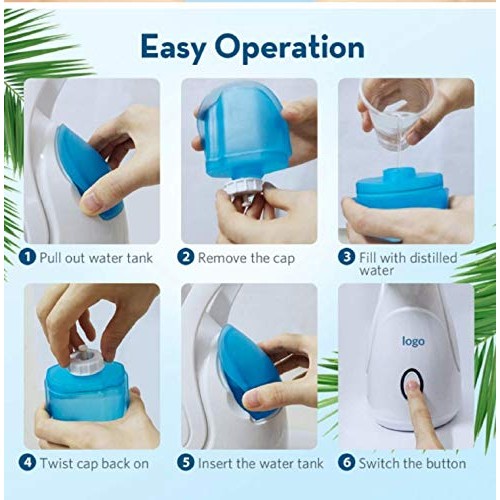 Easy Operation

1 Pull out water tank

2 Remove the cap

3 Fill with distilled water

logo

4 Twist cap back on

5 Insert the water tank

6 Switch the button