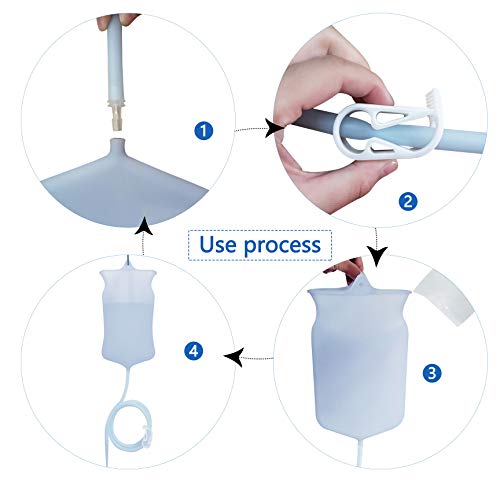 1

2

Use process

4

3