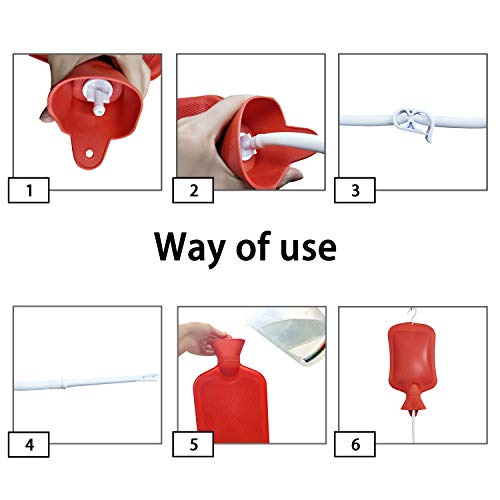 1

2

3

Way of use

4

5

6