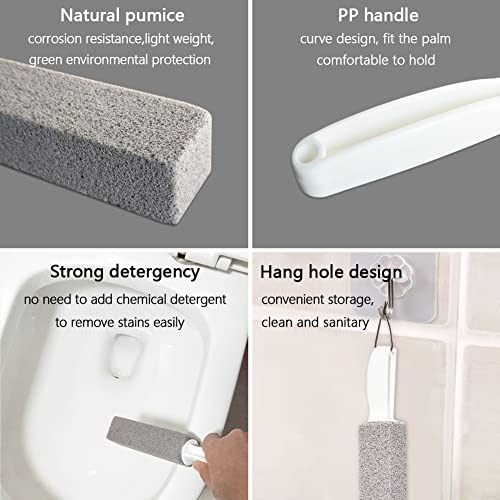 Natural pumice
corrosion resistance,light weight, green environmental protection

PP handle
curve design, fit the palm comfortable to hold

Strong detergency
no need to add chemical detergent to remove stains easily

Hang hole design
convenient storage, clean and sanitary